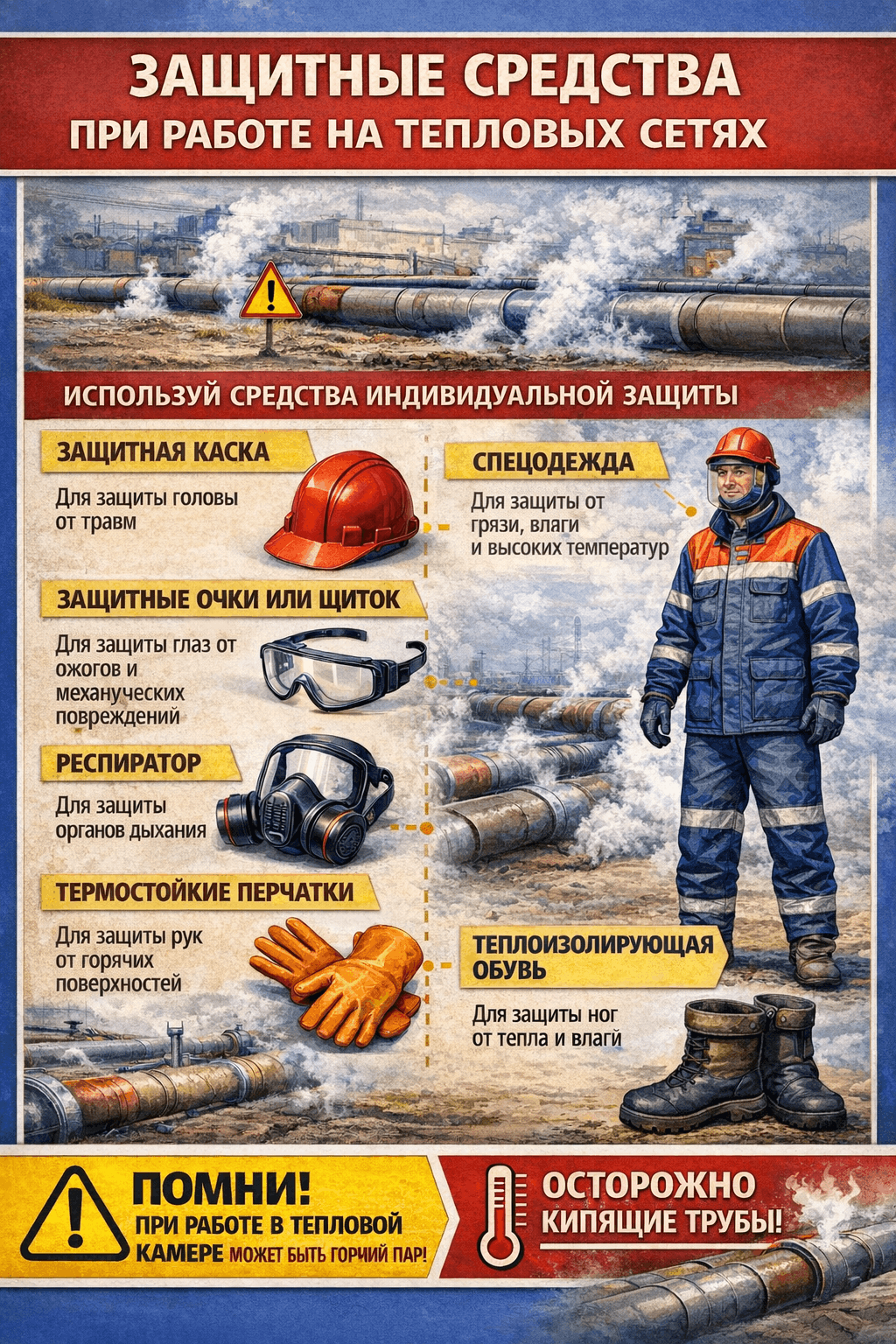 ЗАЩИТНЫЕ СРЕДСТВА
ПРИ РАБОТЕ НА ТЕПЛОВЫХ СЕТЯХ

ИСПОЛЬЗУЙ СРЕДСТВА ИНДИВИДУАЛЬНОЙ ЗАЩИТЫ

ЗАЩИТНАЯ КАСКА
Для защиты головы от травм

ЗАЩИТНЫЕ ОЧКИ ИЛИ ЩИТОК
Для защиты глаз от ожогов и механуческих повреждений

РЕСПИРАТОР
Для защиты органов дыхания

ТЕРМОСТОЙКИЕ ПЕРЧАТКИ
Для защиты рук от горячих поверхностей

СПЕЦОДЕЖДА
Для защиты от грязи, влаги и высоких температур

ТЕПЛОИЗОЛИРУЮЩАЯ ОБУВЬ
Для защиты ног от тепла и влаги

ПОМНИ!
ПРИ РАБОТЕ В ТЕПЛОВОЙ КАМЕРЕ МОЖЕТ БЫТЬ ГОРЧИЙ ПАР!

ОСТОРОЖНО КИПЯЩИЕ ТРУБЫ!